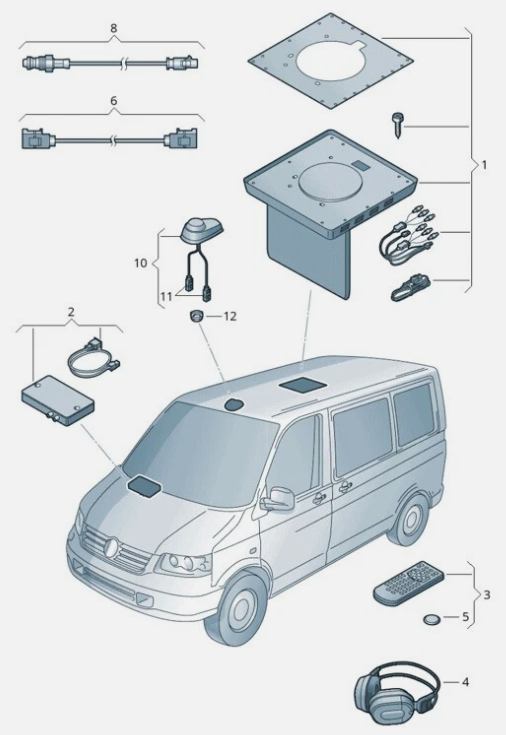 8
6
1
10
11
12
2
3
5
4